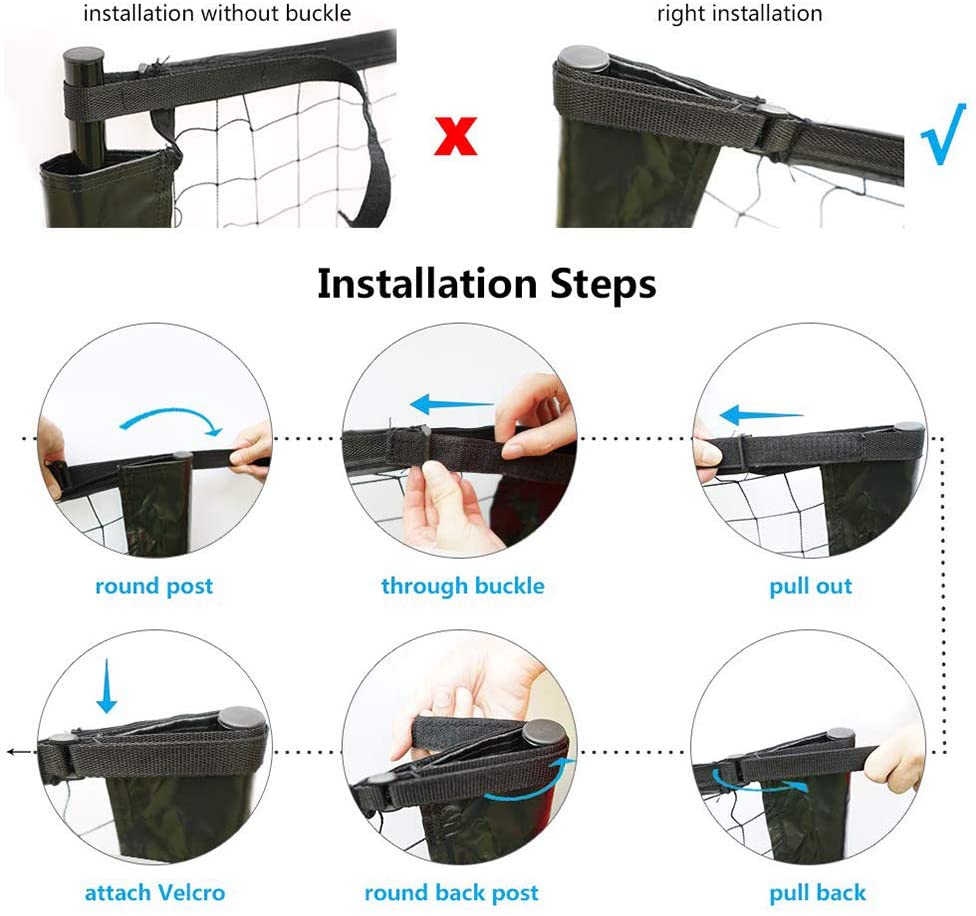 installation without buckle

x

right installation

√

Installation Steps

round post

through buckle

pull out

attach Velcro

round back post

pull back